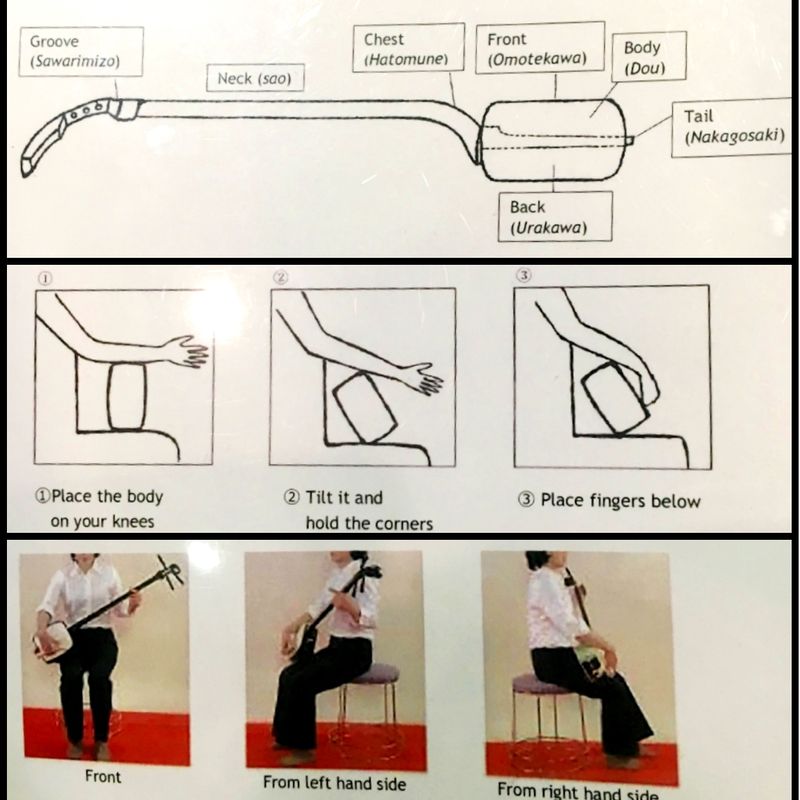 Groove
(Sawarimizo)

Neck (sao)

Chest
(Hatomune)

Front
(Omotekawa)

Body
(Dou)

Tail
(Nakagosaki)

Back
(Urakawa)

①

②

③

①Place the body on your knees

② Tilt it and hold the corners

③ Place fingers below

Front

From left hand side

From right hand side